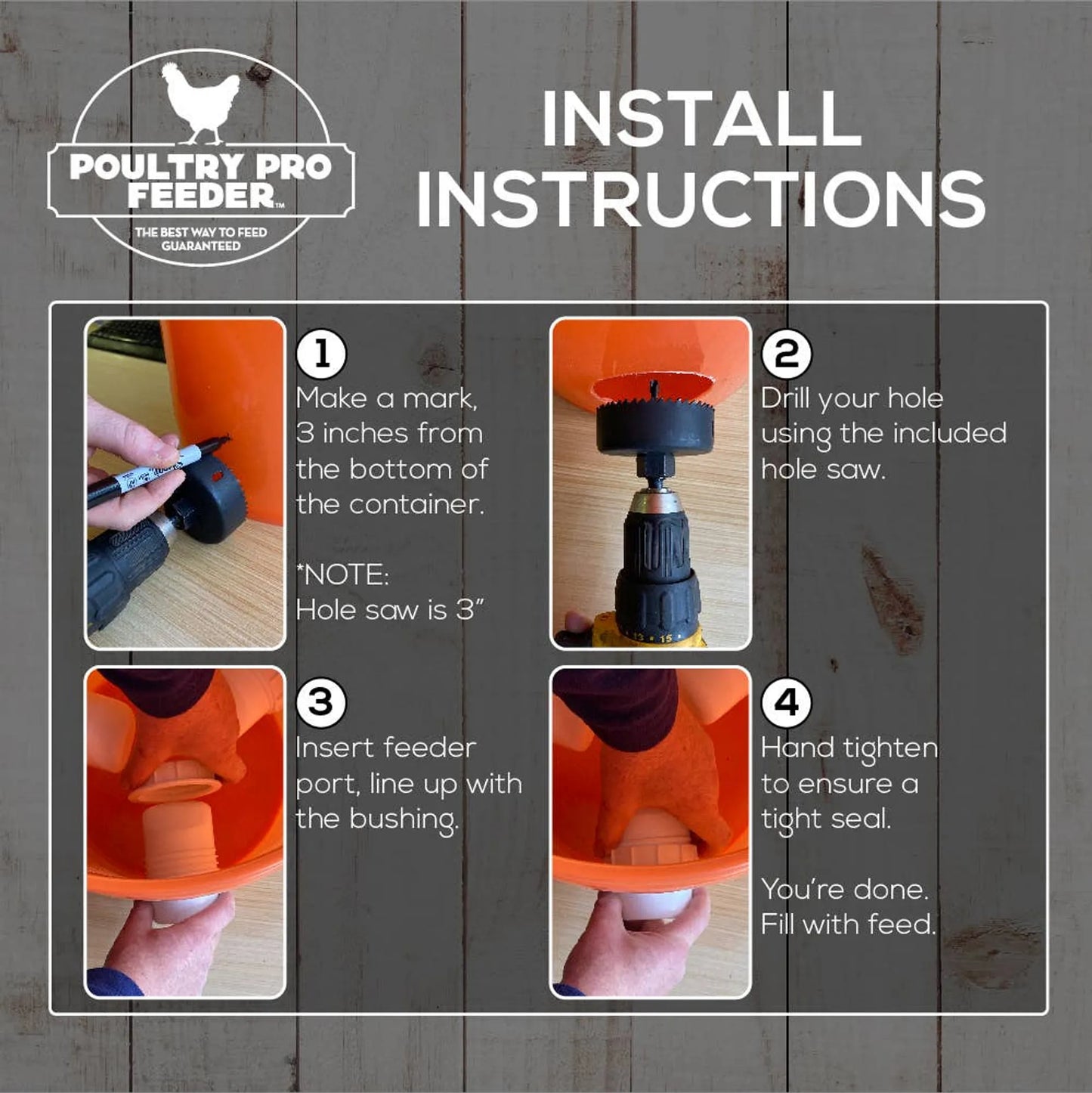 POULTRY PRO FEEDER™
THE BEST WAY TO FEED GUARANTEED

INSTALL INSTRUCTIONS

1
Make a mark, 3 inches from the bottom of the container.

*NOTE: Hole saw is 3"

2
Drill your hole using the included hole saw.

3
Insert feeder port, line up with the bushing.

4
Hand tighten to ensure a tight seal.

You're done. Fill with feed.